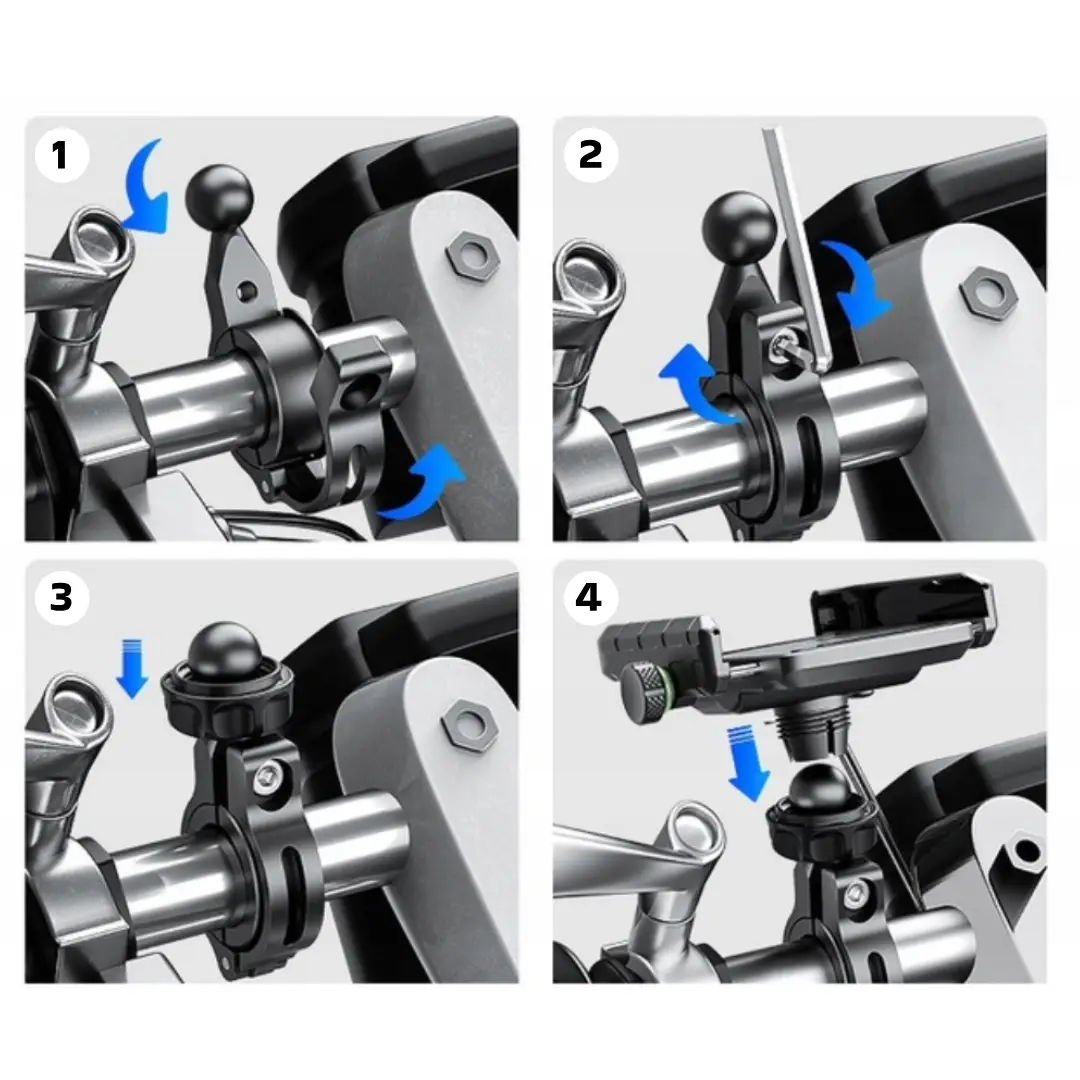 1

2

3

4